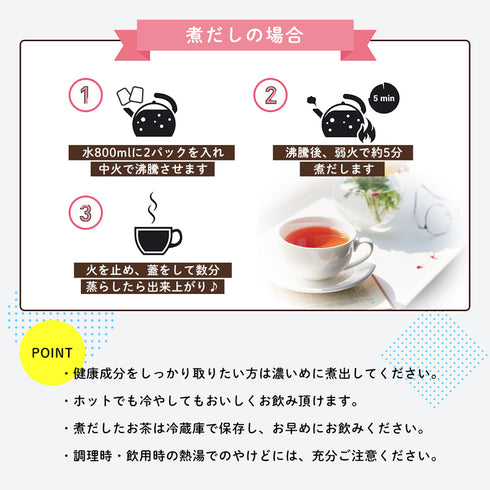 煮だしの場合

1

水800mlに2パックを入れ
中火で沸騰させます

2

5 min

沸騰後、弱火で約5分
煮だします

3

火を止め、蓋をして数分
蒸らしたら出来上がり♪

POINT

・健康成分をしっかり取りたい方は濃いめに煮出してください。

・ホットでも冷やしてもおいしくお飲み頂けます。

・煮だしたお茶は冷蔵庫で保存し、お早めにお飲みください。

・調理時・飲用時の熱湯でのやけどには、充分ご注意ください。